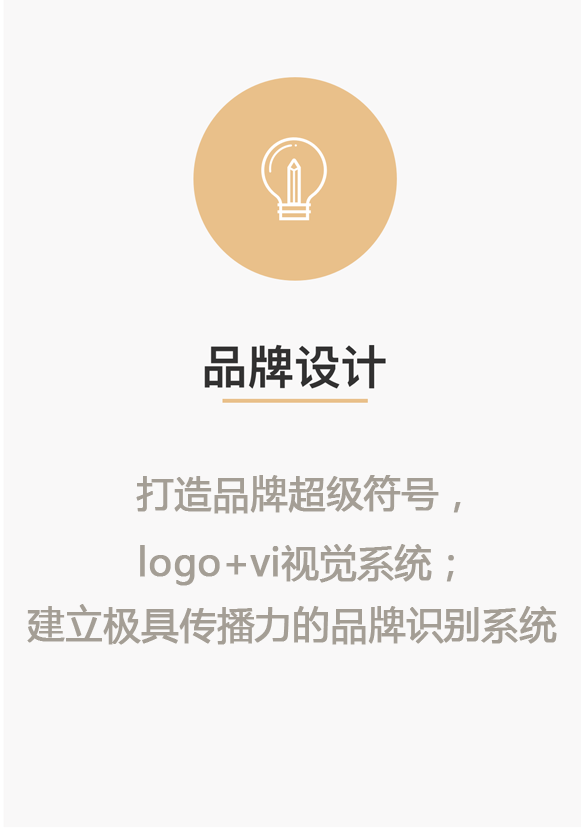 品牌设计

打造品牌超级符号，
logo+vi视觉系统；
建立极具传播力的品牌识别系统